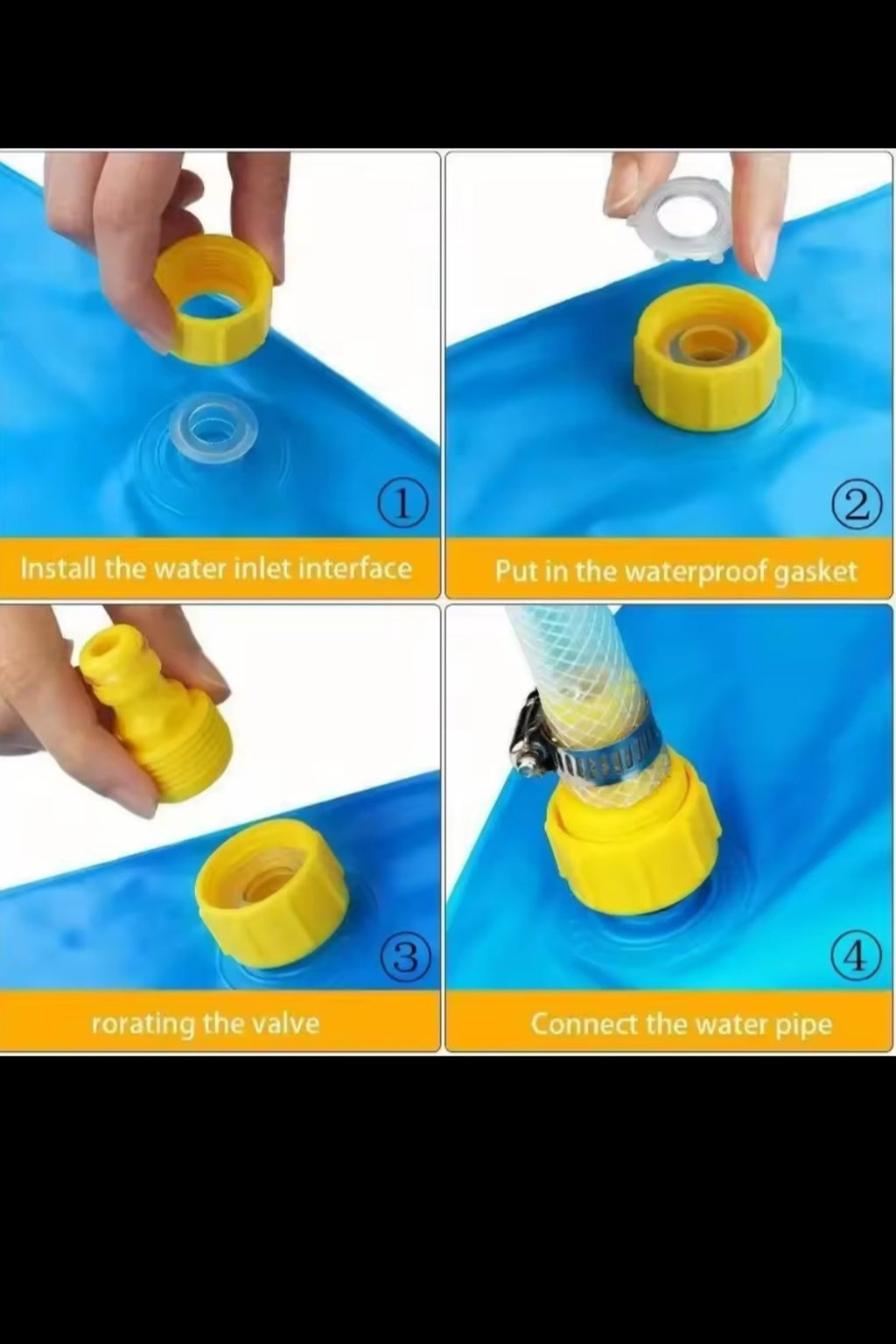 ①

Install the water inlet interface

②

Put in the waterproof gasket

③

rorating the valve

④

Connect the water pipe